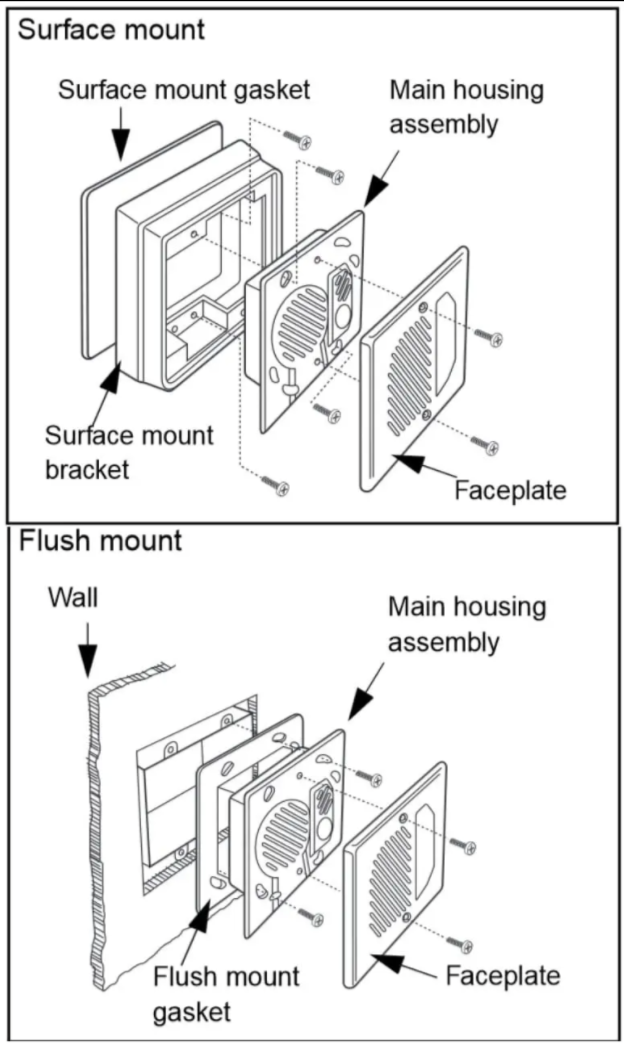 Surface mount

Surface mount gasket

Main housing assembly

Surface mount bracket

Faceplate

Flush mount

Wall

Main housing assembly

Flush mount gasket

Faceplate