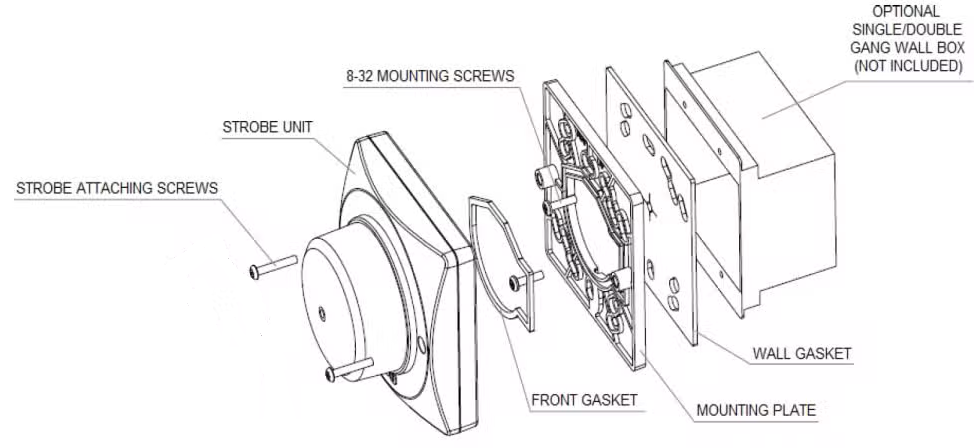 OPTIONAL
SINGLE/DOUBLE
GANG WALL BOX
(NOT INCLUDED)

8-32 MOUNTING SCREWS

STROBE UNIT

STROBE ATTACHING SCREWS

WALL GASKET

FRONT GASKET

MOUNTING PLATE